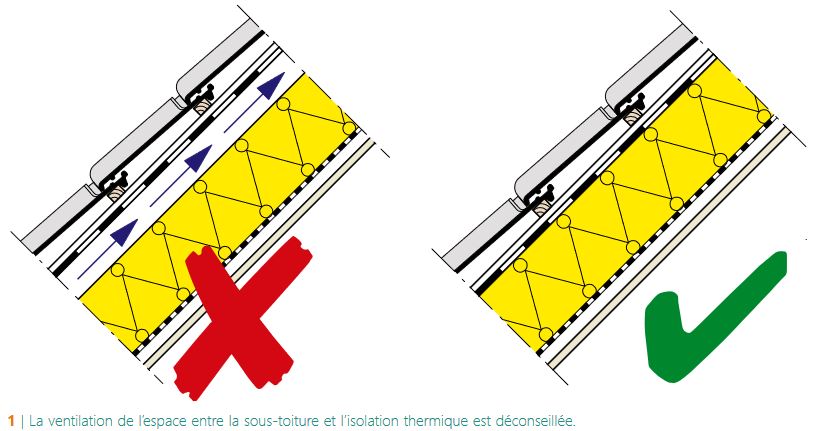 1 | La ventilation de l'espace entre la sous-toiture et l'isolation thermique est déconseillée.